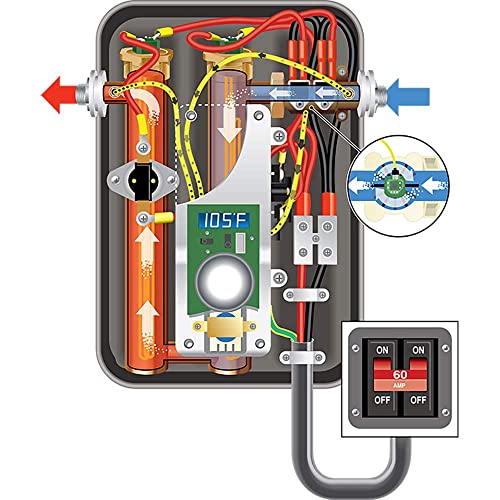 105°F

ON ON
60
AMP
OFF OFF